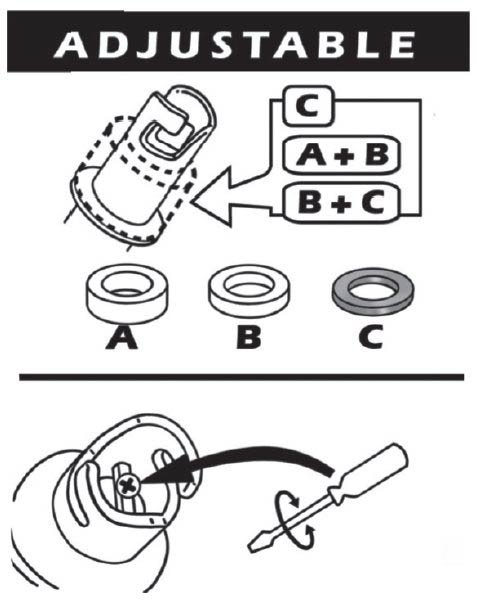 ADJUSTABLE

C

A + B

B + C

A B C