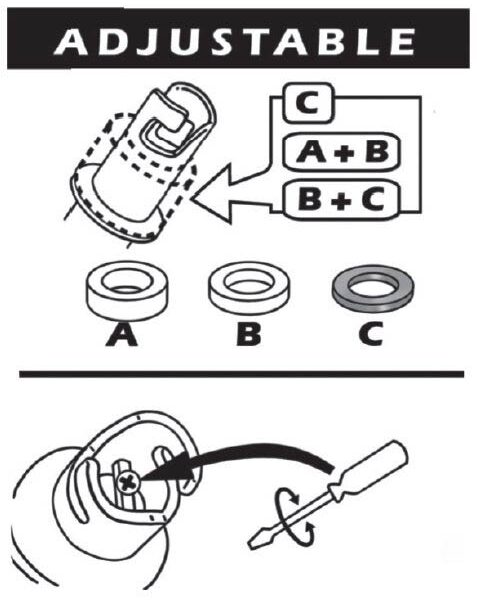 ADJUSTABLE

C

A + B

B + C

A

B

C